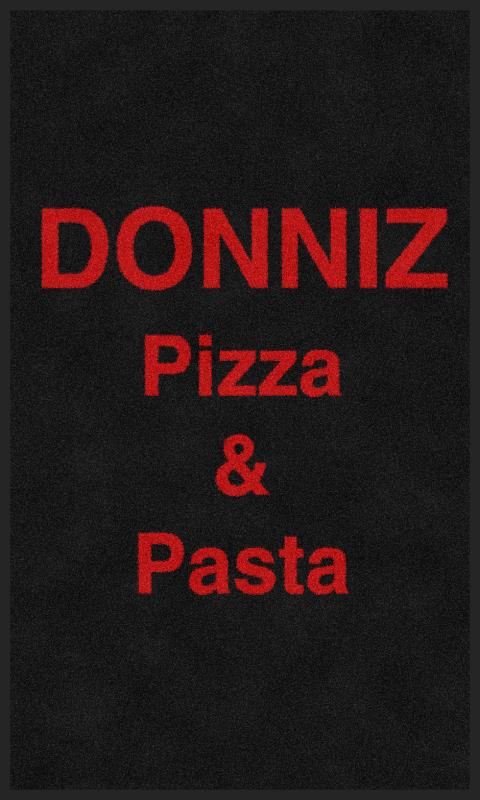 DONNIZ
Pizza
&
Pasta