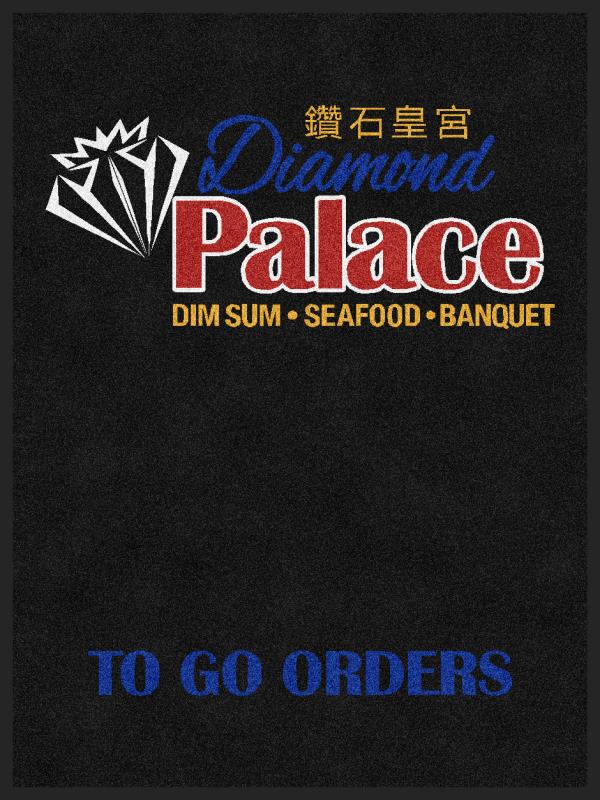 鑽石皇宮

Diamond

Palace

DIM SUM • SEAFOOD • BANQUET

TO GO ORDERS