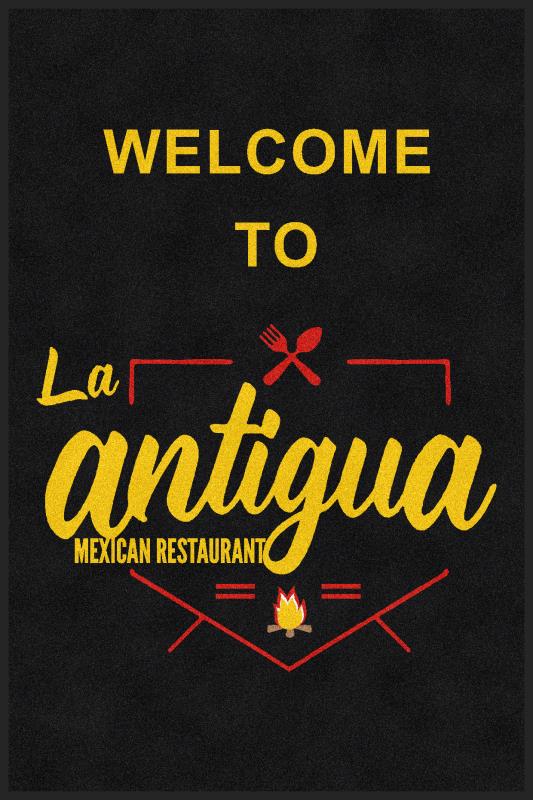 WELCOME
TO

La
antigua
MEXICAN RESTAURANT