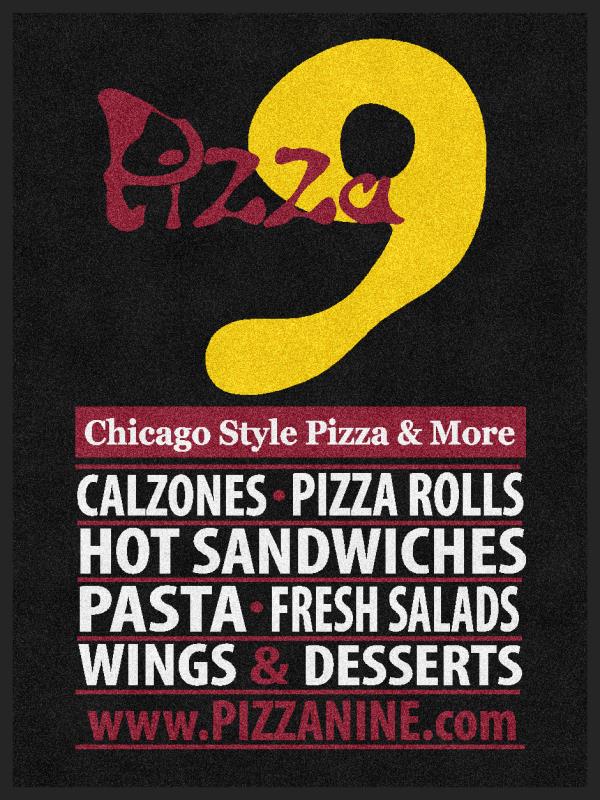 Pizza 9

Chicago Style Pizza & More

CALZONES • PIZZA ROLLS
HOT SANDWICHES
PASTA • FRESH SALADS
WINGS & DESSERTS

www.PIZZANINE.com