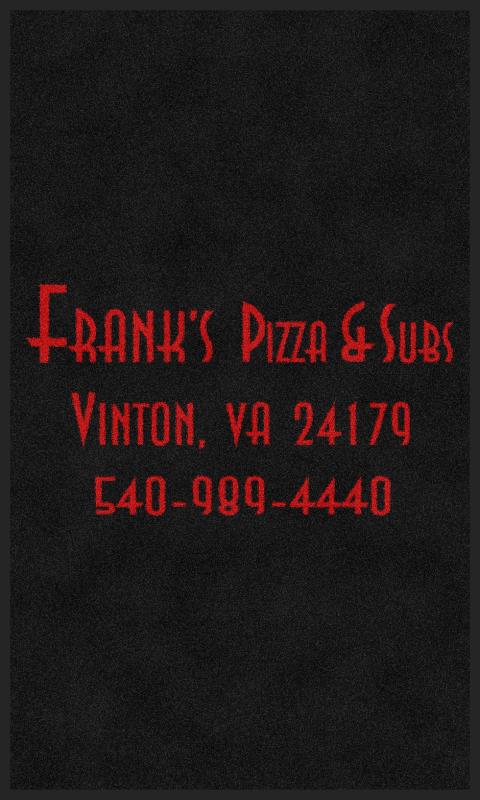 FRANK'S PIZZA & SUBS
VINTON, VA 24179
540-989-4440