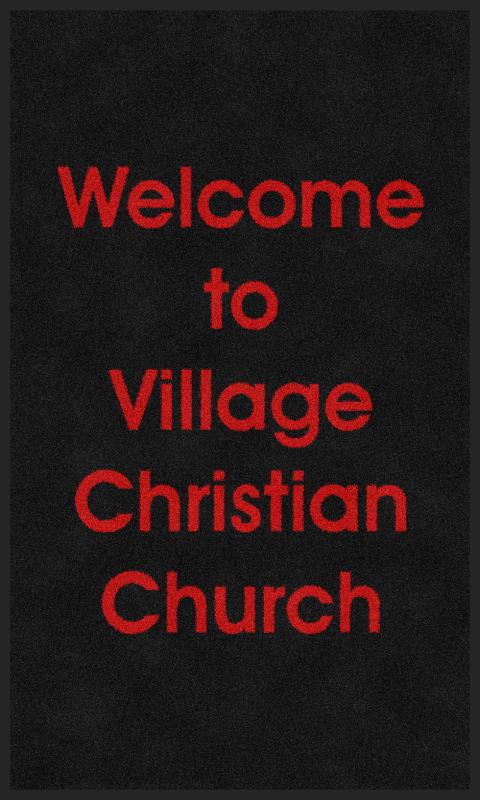 Welcome
to
Village
Christian
Church