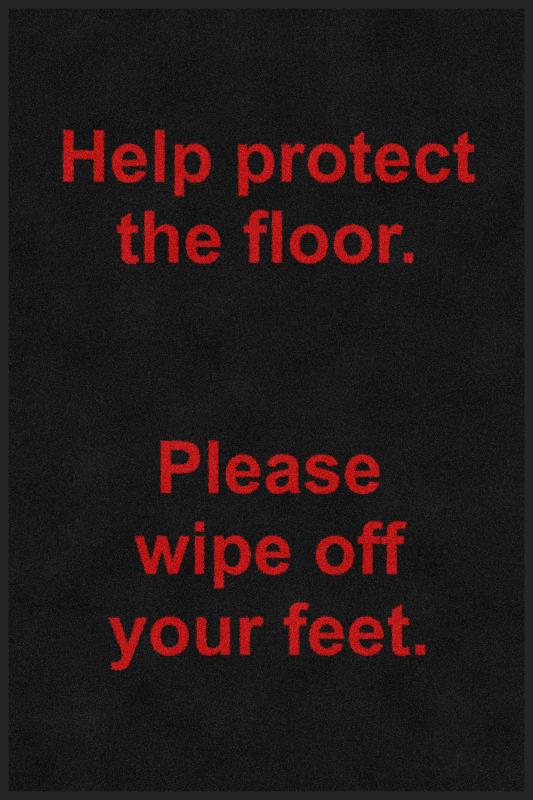 Help protect the floor.

Please wipe off your feet.